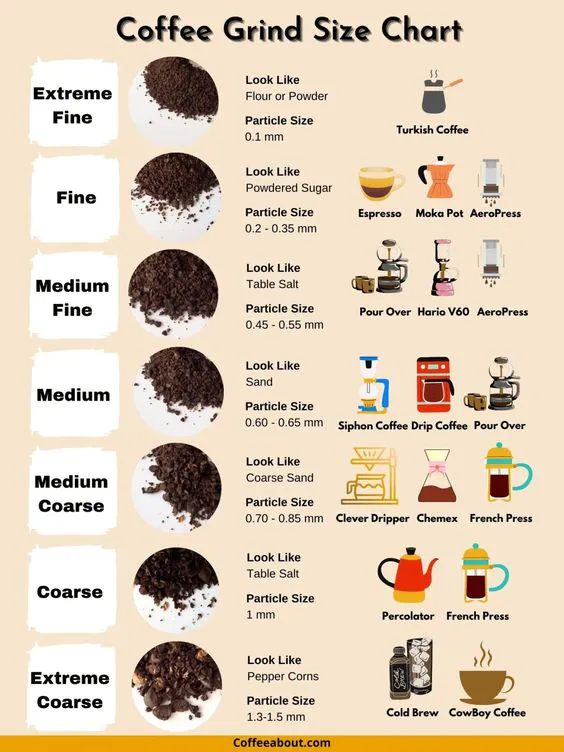 Coffee Grind Size Chart

Extreme Fine

Look Like
Flour or Powder

Particle Size
0.1 mm

Turkish Coffee

Fine

Look Like
Powdered Sugar

Particle Size
0.2 - 0.35 mm

Espresso Moka Pot AeroPress

Medium Fine

Look Like
Table Salt

Particle Size
0.45 - 0.55 mm

Pour Over Hario V60 AeroPress

Medium

Look Like
Sand

Particle Size
0.60 - 0.65 mm

Siphon Coffee Drip Coffee Pour Over

Medium Coarse

Look Like
Coarse Sand

Particle Size
0.70 - 0.85 mm

Clever Dripper Chemex French Press

Coarse

Look Like
Table Salt

Particle Size
1 mm

Percolator French Press

Extreme Coarse

Look Like
Pepper Corns

Particle Size
1.3-1.5 mm

Cold Brew CowBoy Coffee

Coffeeabout.com